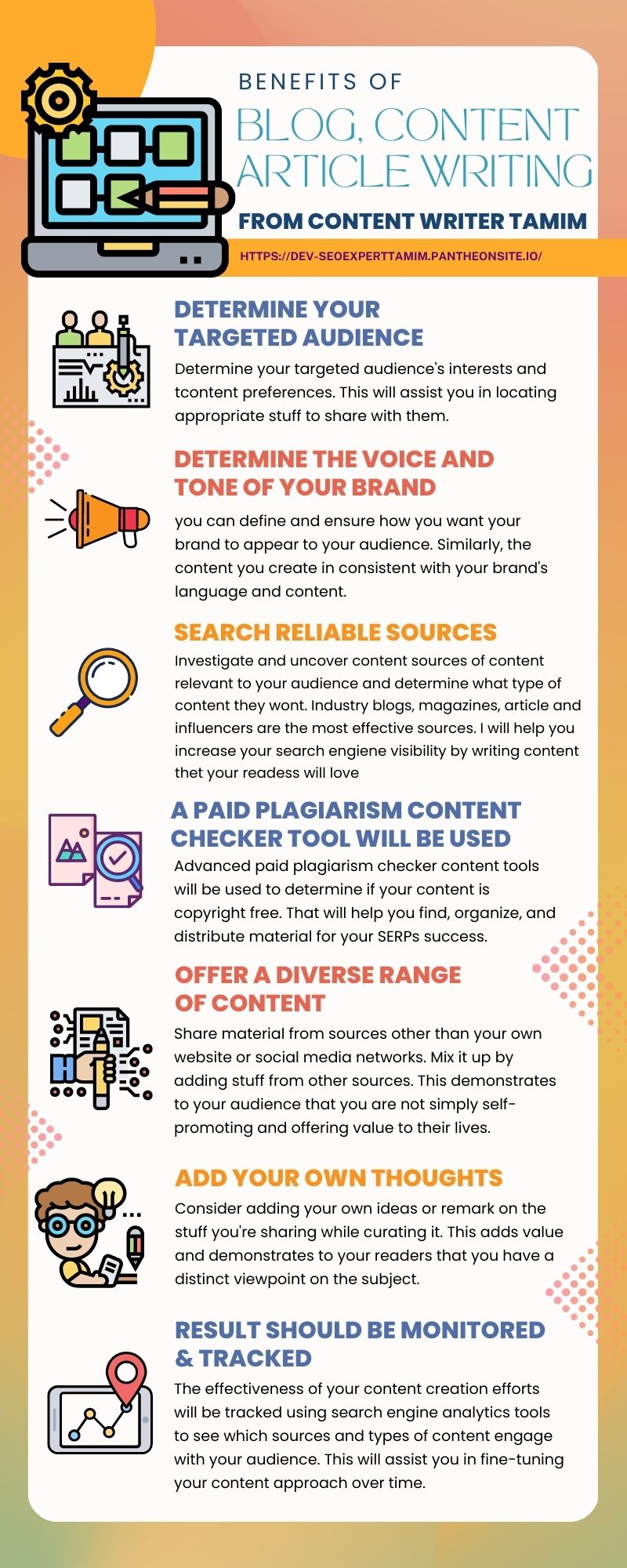 BENEFITS OF

BLOG, CONTENT ARTICLE WRITING

FROM CONTENT WRITER TAMIM

HTTPS://DEV-SEOEXPERTTAMIM.PANTHEONSITE.IO/

DETERMINE YOUR TARGETED AUDIENCE

Determine your targeted audience's interests and tcontent preferences. This will assist you in locating appropriate stuff to share with them.

DETERMINE THE VOICE AND TONE OF YOUR BRAND

you can define and ensure how you want your brand to appear to your audience. Similarly, the content you create in consistent with your brand's language and content.

SEARCH RELIABLE SOURCES

Investigate and uncover content sources of content relevant to your audience and determine what type of content they wont. Industry blogs, magazines, article and influencers are the most effective sources. I will help you increase your search engiene visibility by writing content thet your readess will love

A PAID PLAGIARISM CONTENT CHECKER TOOL WILL BE USED

Advanced paid plagiarism checker content tools will be used to determine if your content is copyright free. That will help you find, organize, and distribute material for your SERPs success.

OFFER A DIVERSE RANGE OF CONTENT

Share material from sources other than your own website or social media networks. Mix it up by adding stuff from other sources. This demonstrates to your audience that you are not simply self-promoting and offering value to their lives.

ADD YOUR OWN THOUGHTS

Consider adding your own ideas or remark on the stuff you're sharing while curating it. This adds value and demonstrates to your readers that you have a distinct viewpoint on the subject.

RESULT SHOULD BE MONITORED & TRACKED

The effectiveness of your content creation efforts will be tracked using search engine analytics tools to see which sources and types of content engage with your audience. This will assist you in fine-tuning your content approach over time.